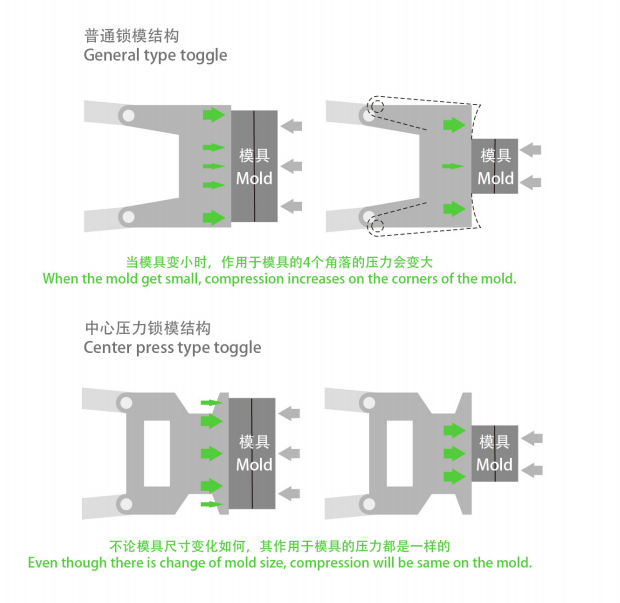 普通锁模结构
General type toggle

模具
Mold

模具
Mold

当模具变小时，作用于模具的4个角落的压力会变大
When the mold get small, compression increases on the corners of the mold.

中心压力锁模结构
Center press type toggle

模具
Mold

模具
Mold

不论模具尺寸变化如何，其作用于模具的压力都是一样的
Even though there is change of mold size, compression will be same on the mold.